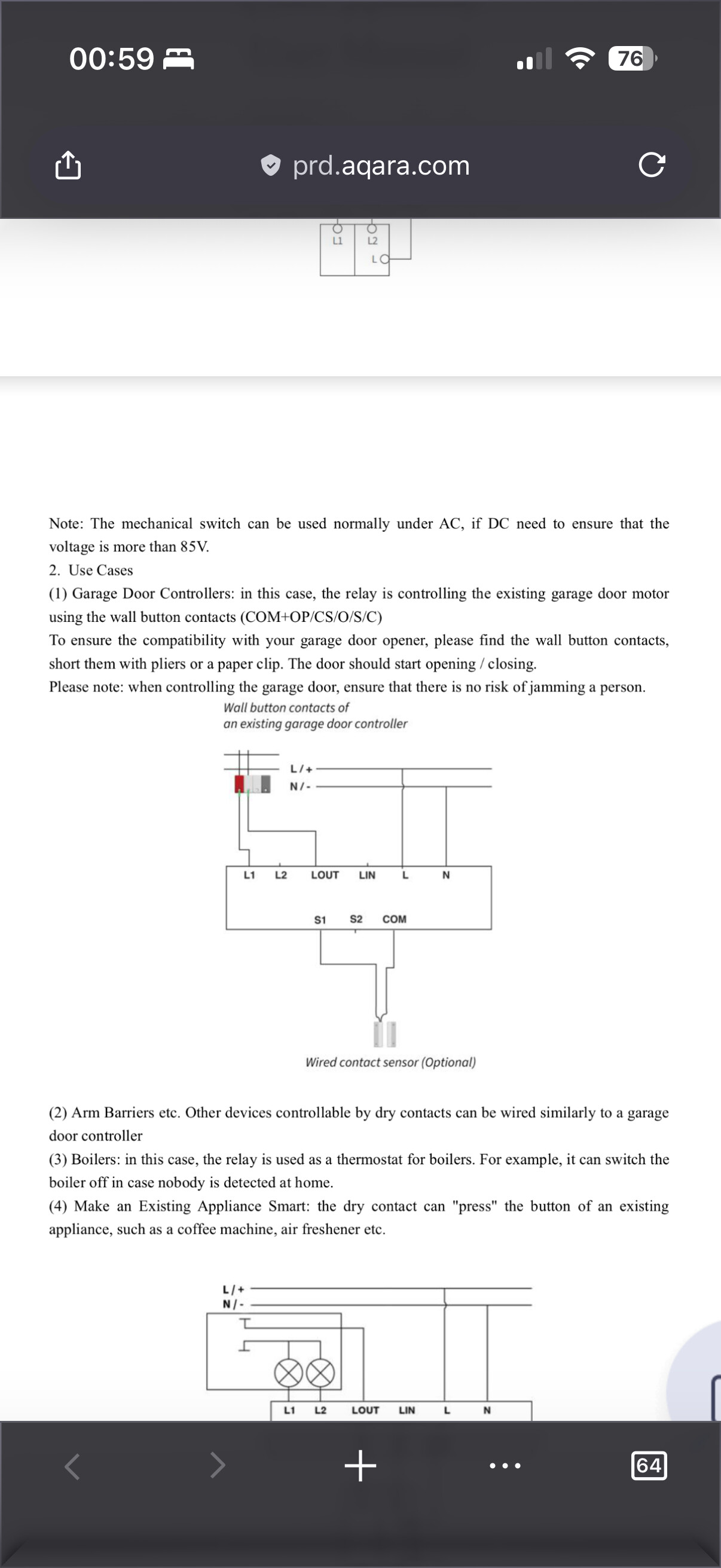 00:59

76

prd.aqara.com

L1 L2 L

Note: The mechanical switch can be used normally under AC, if DC need to ensure that the voltage is more than 85V.

2. Use Cases

(1) Garage Door Controllers: in this case, the relay is controlling the existing garage door motor using the wall button contacts (COM+OP/CS/O/S/C)

To ensure the compatibility with your garage door opener, please find the wall button contacts, short them with pliers or a paper clip. The door should start opening / closing.

Please note: when controlling the garage door, ensure that there is no risk of jamming a person.

Wall button contacts of an existing garage door controller

L/+
N/-

L1 L2 LOUT LIN L N

S1 S2 COM

Wired contact sensor (Optional)

(2) Arm Barriers etc. Other devices controllable by dry contacts can be wired similarly to a garage door controller

(3) Boilers: in this case, the relay is used as a thermostat for boilers. For example, it can switch the boiler off in case nobody is detected at home.

(4) Make an Existing Appliance Smart: the dry contact can "press" the button of an existing appliance, such as a coffee machine, air freshener etc.

L/+
N/-

L1 L2 LOUT LIN L N

64