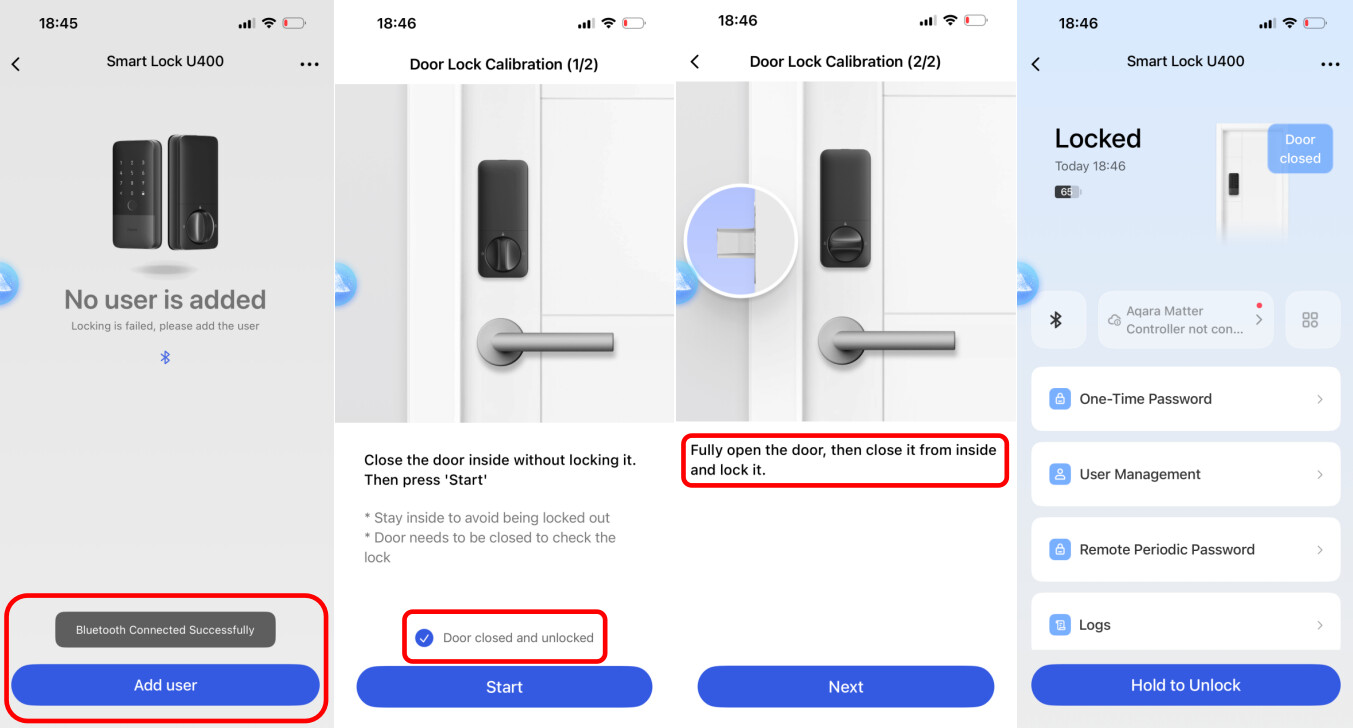 18:45

Smart Lock U400

No user is added

Locking is failed, please add the user

Bluetooth Connected Successfully

Add user

18:46

Door Lock Calibration (1/2)

Close the door inside without locking it. Then press 'Start'

* Stay inside to avoid being locked out
* Door needs to be closed to check the lock

Door closed and unlocked

Start

18:46

Door Lock Calibration (2/2)

Fully open the door, then close it from inside and lock it.

Next

18:46

Smart Lock U400

Locked

Today 18:46

65

Door closed

Aqara Matter Controller not con...

One-Time Password

User Management

Remote Periodic Password

Logs

Hold to Unlock